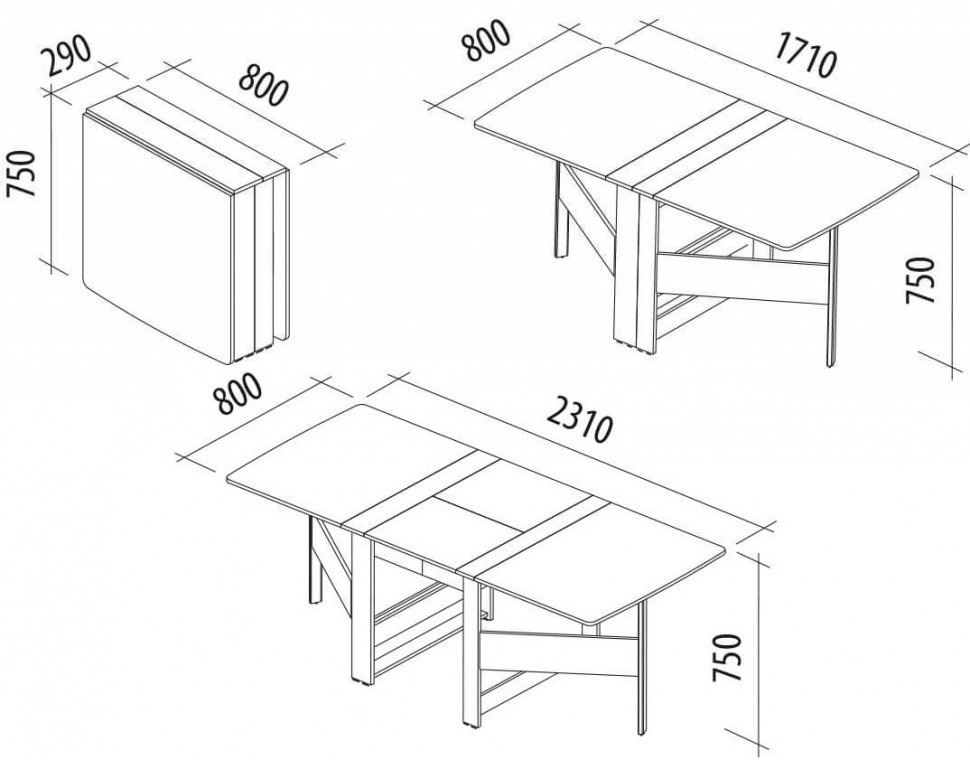 290
800
750
800
1710
750
800
2310
750