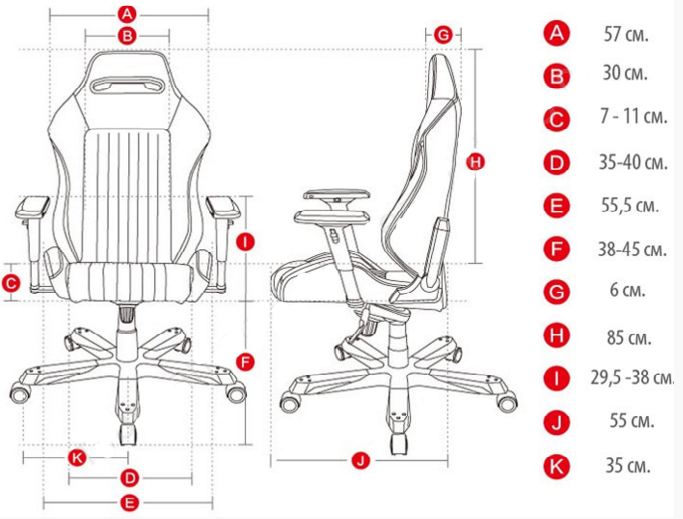 A
B
G
H
I
C
F
K
D
E
J

A 57 см.
B 30 см.
C 7 - 11 см.
D 35-40 см.
E 55,5 см.
F 38-45 см.
G 6 см.
H 85 см.
I 29,5 -38 см.
J 55 см.
K 35 см.